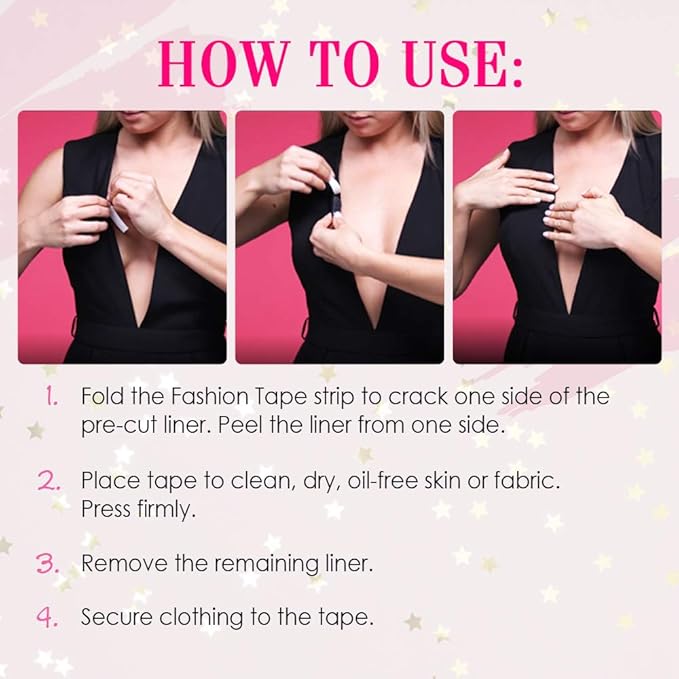 HOW TO USE:

1. Fold the Fashion Tape strip to crack one side of the pre-cut liner. Peel the liner from one side.

2. Place tape to clean, dry, oil-free skin or fabric. Press firmly.

3. Remove the remaining liner.

4. Secure clothing to the tape.